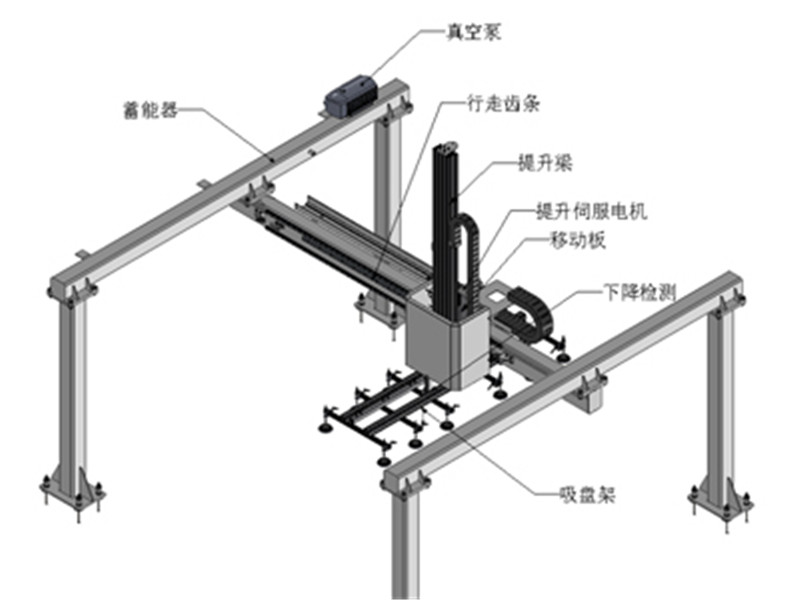 真空泵
蓄能器
行走齿条
提升梁
提升伺服电机
移动板
下降检测
吸盘架